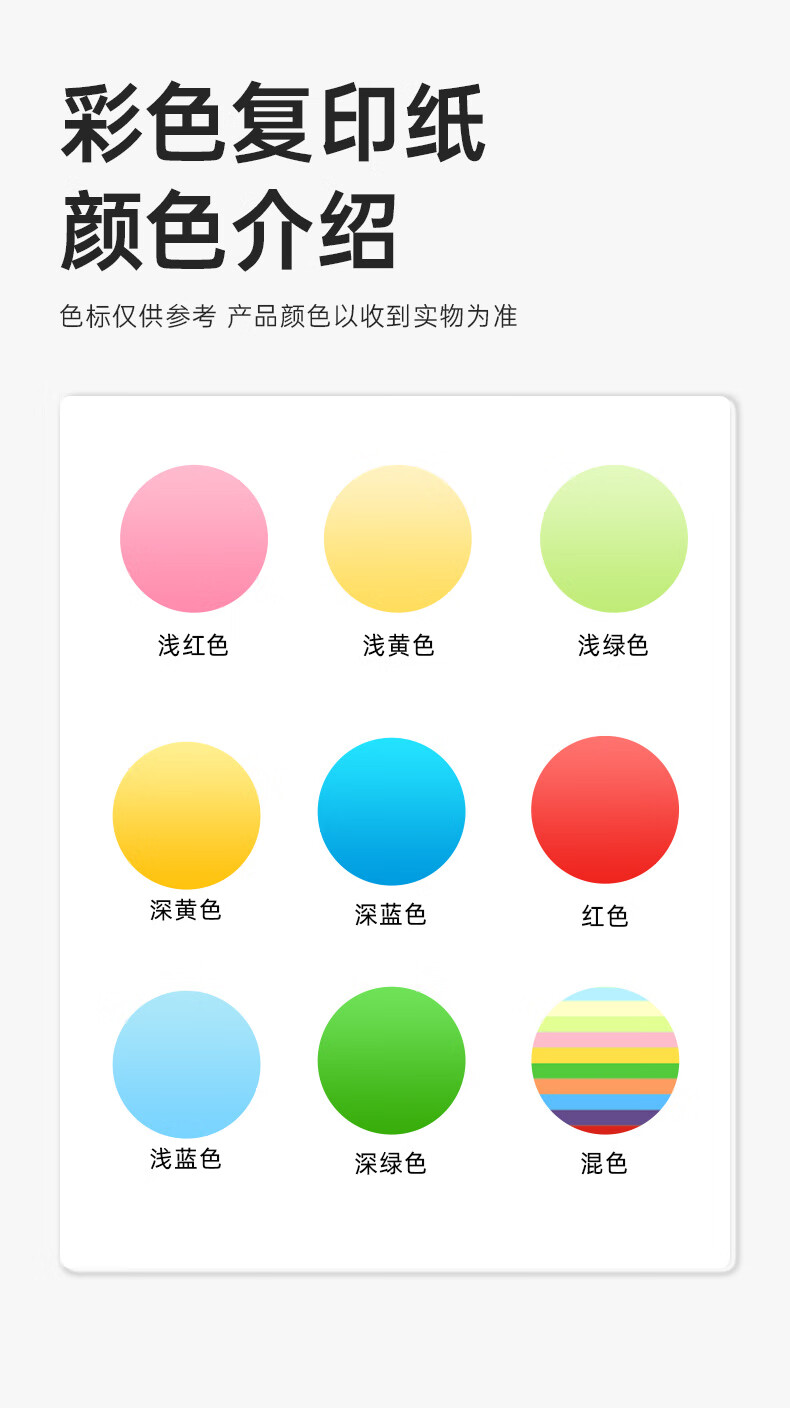 彩色复印纸
颜色介绍

色标仅供参考 产品颜色以收到实物为准

浅红色

浅黄色

浅绿色

深黄色

深蓝色

红色

浅蓝色

深绿色

混色